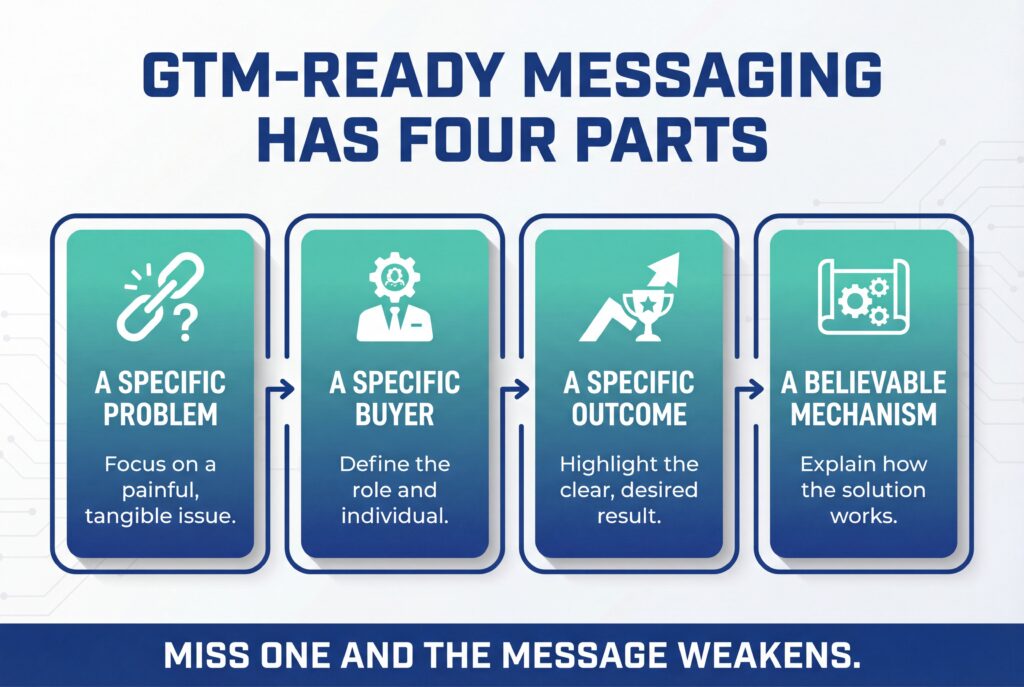 GTM-READY MESSAGING HAS FOUR PARTS

A SPECIFIC PROBLEM

Focus on a painful, tangible issue.

A SPECIFIC BUYER

Define the role and individual.

A SPECIFIC OUTCOME

Highlight the clear, desired result.

A BELIEVABLE MECHANISM

Explain how the solution works.

MISS ONE AND THE MESSAGE WEAKENS.